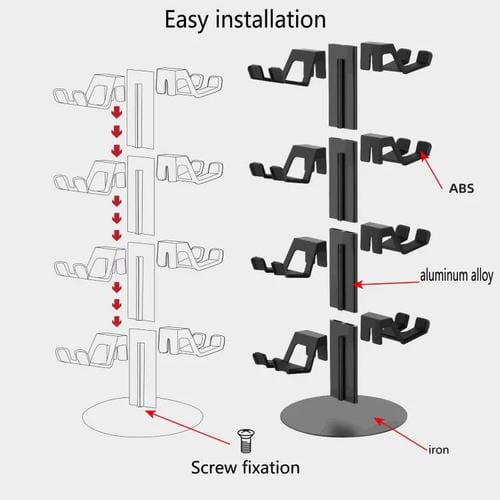 Easy installation

ABS

aluminum alloy

iron

Screw fixation