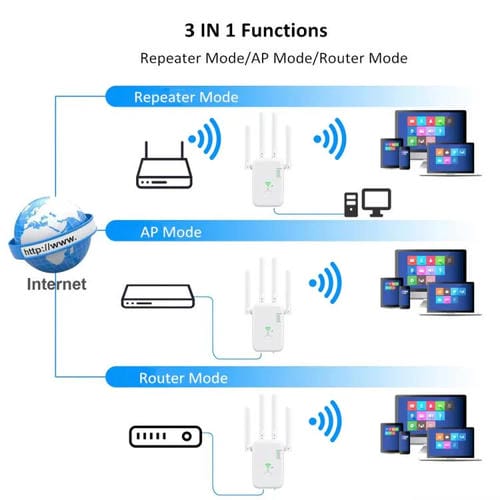 3 IN 1 Functions

Repeater Mode/AP Mode/Router Mode

Repeater Mode

http://www.

Internet

AP Mode

Router Mode