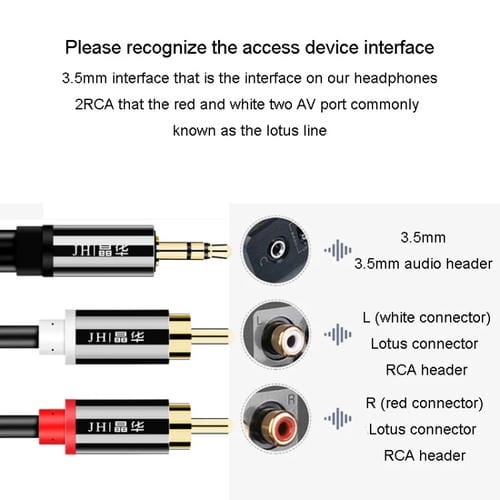 Please recognize the access device interface

3.5mm interface that is the interface on our headphones
2RCA that the red and white two AV port commonly
known as the lotus line

JH|晶华

3.5mm
3.5mm audio header

JH|晶华

L

L (white connector)
Lotus connector
RCA header

JH|晶华

R

R (red connector)
Lotus connector
RCA header