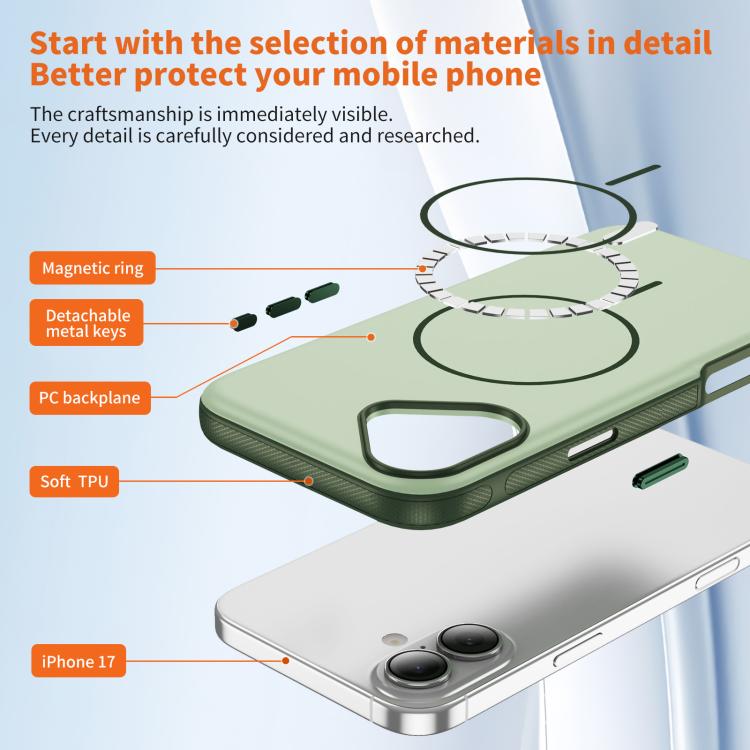 Start with the selection of materials in detail
Better protect your mobile phone

The craftsmanship is immediately visible.
Every detail is carefully considered and researched.

Magnetic ring

Detachable metal keys

PC backplane

Soft TPU

iPhone 17