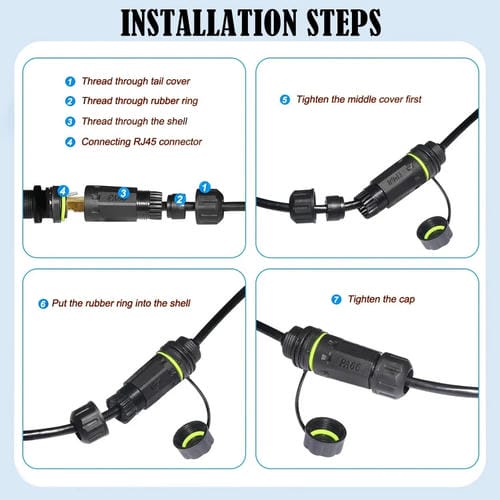 INSTALLATION STEPS

1 Thread through tail cover
2 Thread through rubber ring
3 Thread through the shell
4 Connecting RJ45 connector

4 3 2 1

5 Tighten the middle cover first

IP68

6 Put the rubber ring into the shell

7 Tighten the cap

IP68