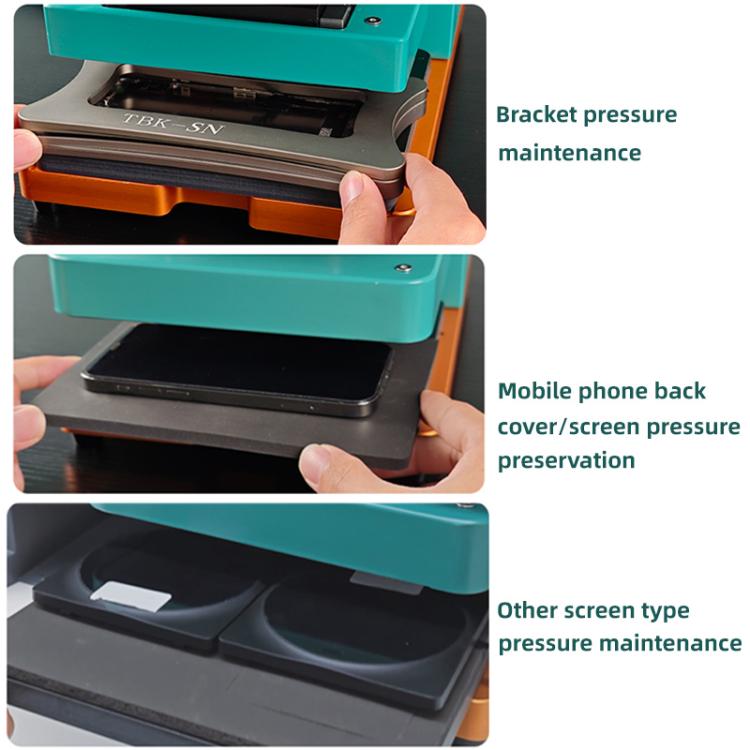 TBK-SN

Bracket pressure maintenance

Mobile phone back cover/screen pressure preservation

Other screen type pressure maintenance