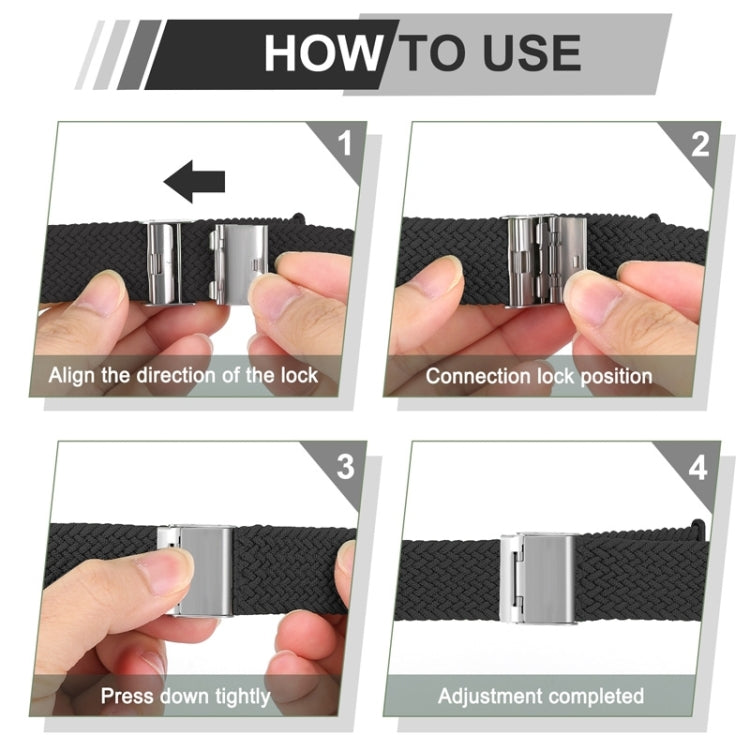 HOW TO USE

1
Align the direction of the lock

2
Connection lock position

3
Press down tightly

4
Adjustment completed