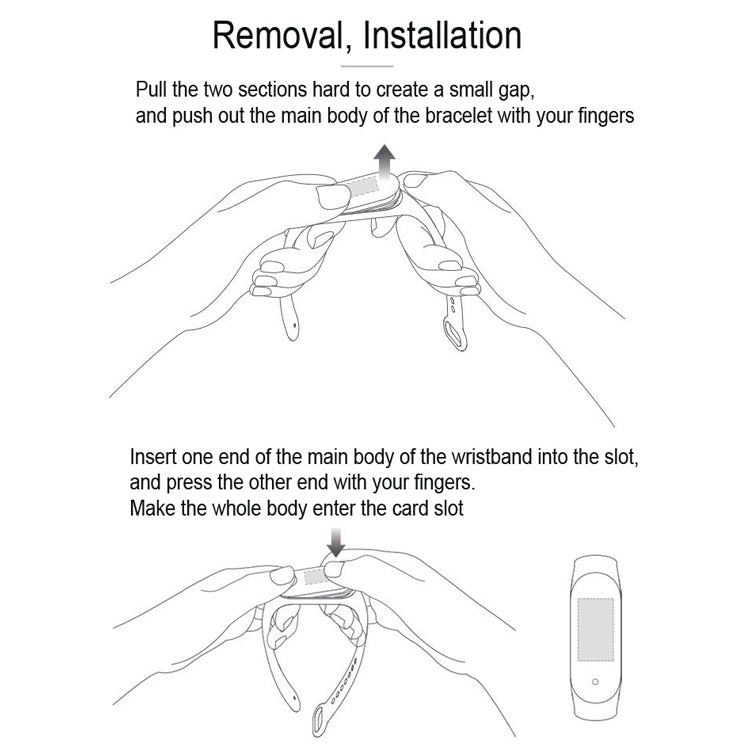 Removal, Installation

Pull the two sections hard to create a small gap, and push out the main body of the bracelet with your fingers

Insert one end of the main body of the wristband into the slot, and press the other end with your fingers.
Make the whole body enter the card slot