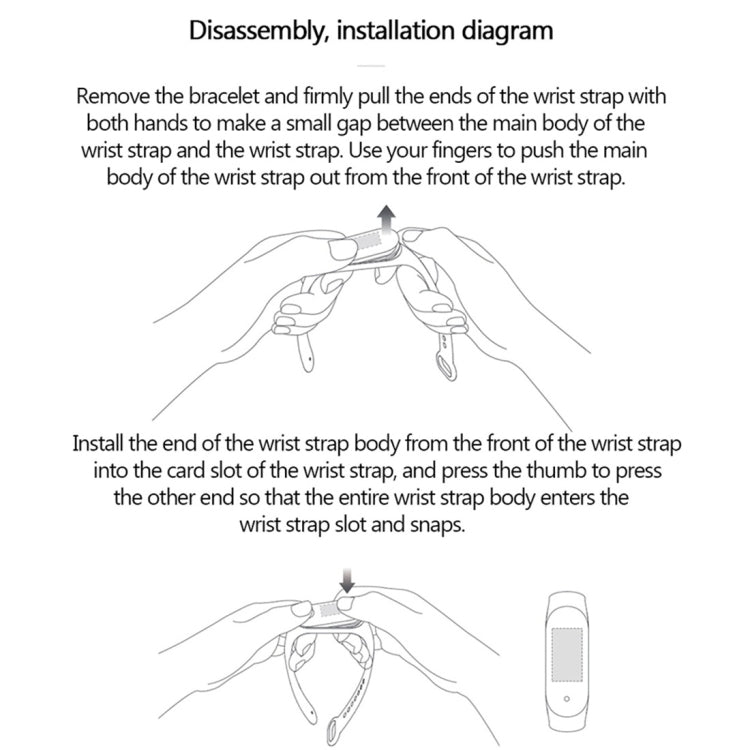 Disassembly, installation diagram

Remove the bracelet and firmly pull the ends of the wrist strap with both hands to make a small gap between the main body of the wrist strap and the wrist strap. Use your fingers to push the main body of the wrist strap out from the front of the wrist strap.

Install the end of the wrist strap body from the front of the wrist strap into the card slot of the wrist strap, and press the thumb to press the other end so that the entire wrist strap body enters the wrist strap slot and snaps.