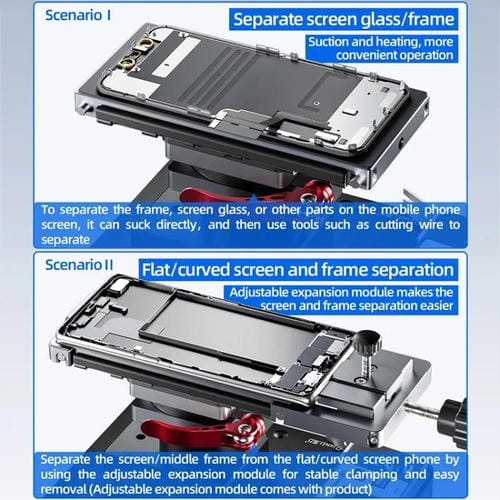 Scenario I

Separate screen glass/frame

Suction and heating, more convenient operation

To separate the frame, screen glass, or other parts on the mobile phone screen, it can suck directly, and then use tools such as cutting wire to separate

Scenario II

Flat/curved screen and frame separation

Adjustable expansion module makes the screen and frame separation easier

Separate the screen/middle frame from the flat/curved screen phone by using the adjustable expansion module for stable clamping and easy removal (Adjustable expansion module comes with product)