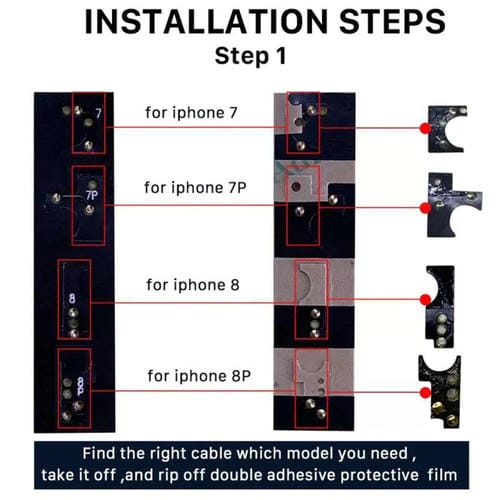 INSTALLATION STEPS
Step 1

7
for iphone 7

7P
for iphone 7P

8
for iphone 8

8P
for iphone 8P

Find the right cable which model you need , take it off ,and rip off double adhesive protective film