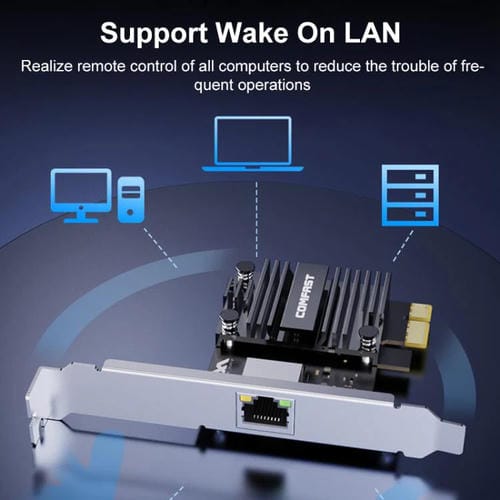 Support Wake On LAN

Realize remote control of all computers to reduce the trouble of frequent operations

COMFAST