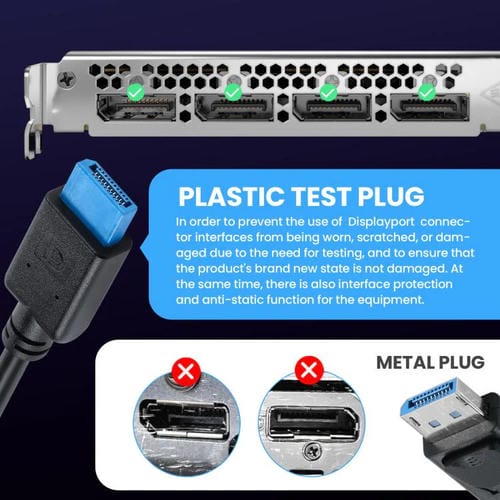 PLASTIC TEST PLUG

In order to prevent the use of Displayport connector interfaces from being worn, scratched, or damaged due to the need for testing, and to ensure that the product's brand new state is not damaged. At the same time, there is also interface protection and anti-static function for the equipment.

METAL PLUG