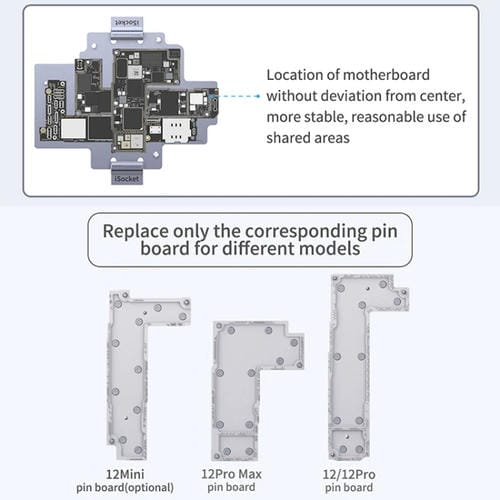 iSocket

iSocket

Location of motherboard without deviation from center, more stable, reasonable use of shared areas

Replace only the corresponding pin board for different models

12Mini
pin board(optional)

12Pro Max
pin board

12/12Pro
pin board